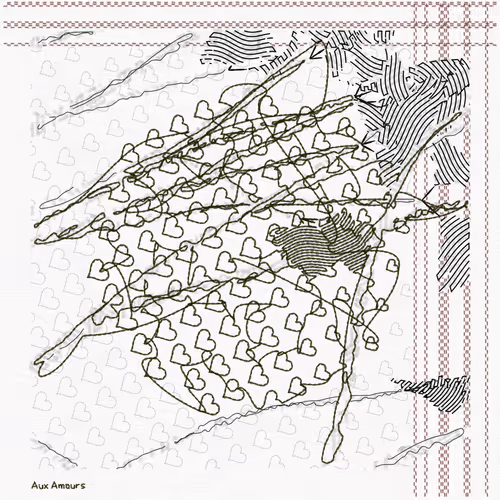 Aux Amours