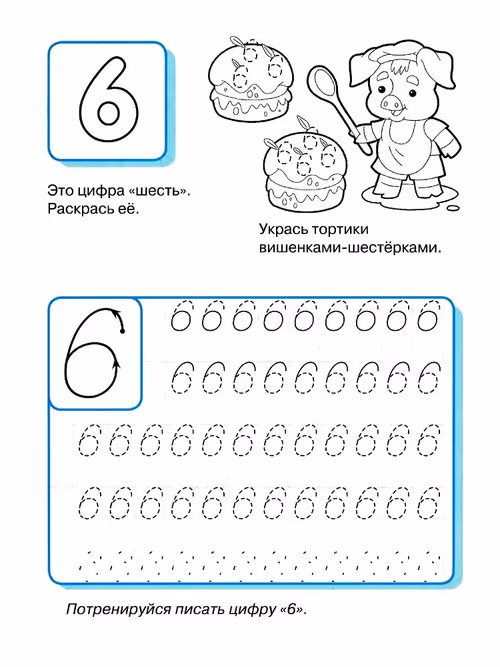 6

Это цифра «шесть». Раскрась её.

Укрась тортики вишенками-шестёрками.

6

6 6 6 6 6 6 6 6 6
6 6 6 6 6 6 6 6 6
6 6 6 6 6 6 6 6 6 6 6 6
6 6 6 6 6 6 6 6 6 6 6 6

Потренируйся писать цифру «6».