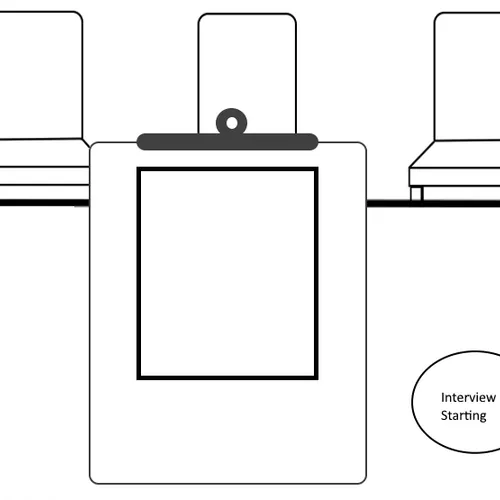 Interview Starting