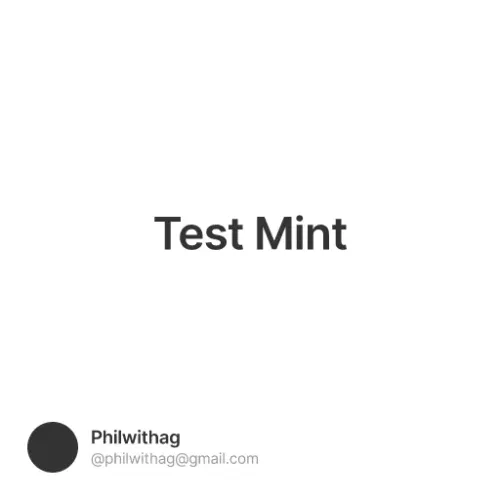 Test Mint

Philwithag
@philwithag@gmail.com