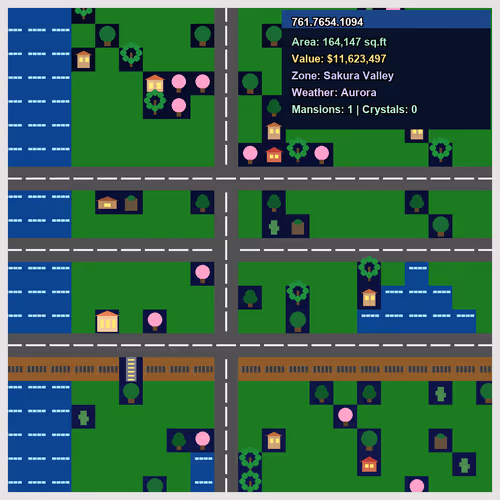 761.7654.1094

Area: 164,147 sq.ft
Value: $11,623,497
Zone: Sakura Valley
Weather: Aurora
Mansions: 1 | Crystals: 0