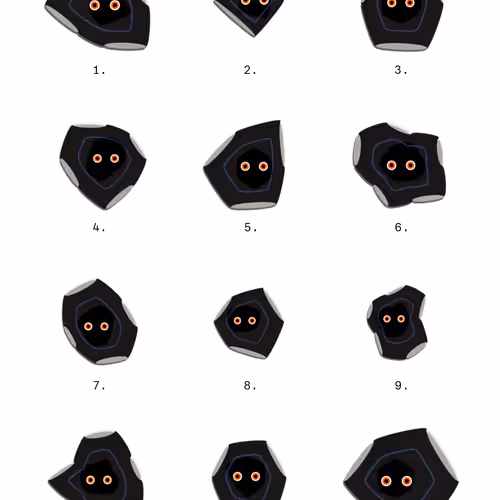 1.

2.

3.

4.

5.

6.

7.

8.

9.