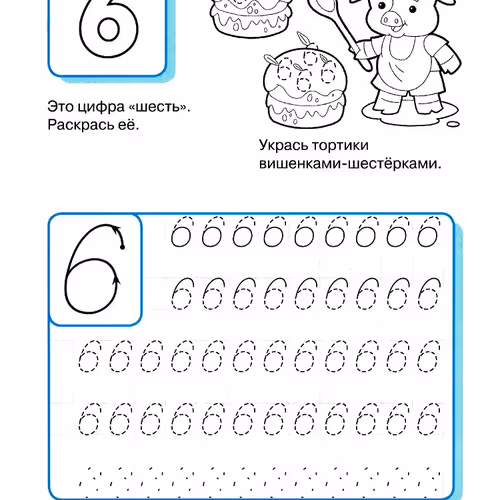 6

Это цифра «шесть». Раскрась её.

Укрась тортики вишенками-шестёрками.

6

6 6 6 6 6 6 6 6 6
6 6 6 6 6 6 6 6 6
6 6 6 6 6 6 6 6 6 6 6 6
6 6 6 6 6 6 6 6 6 6 6 6