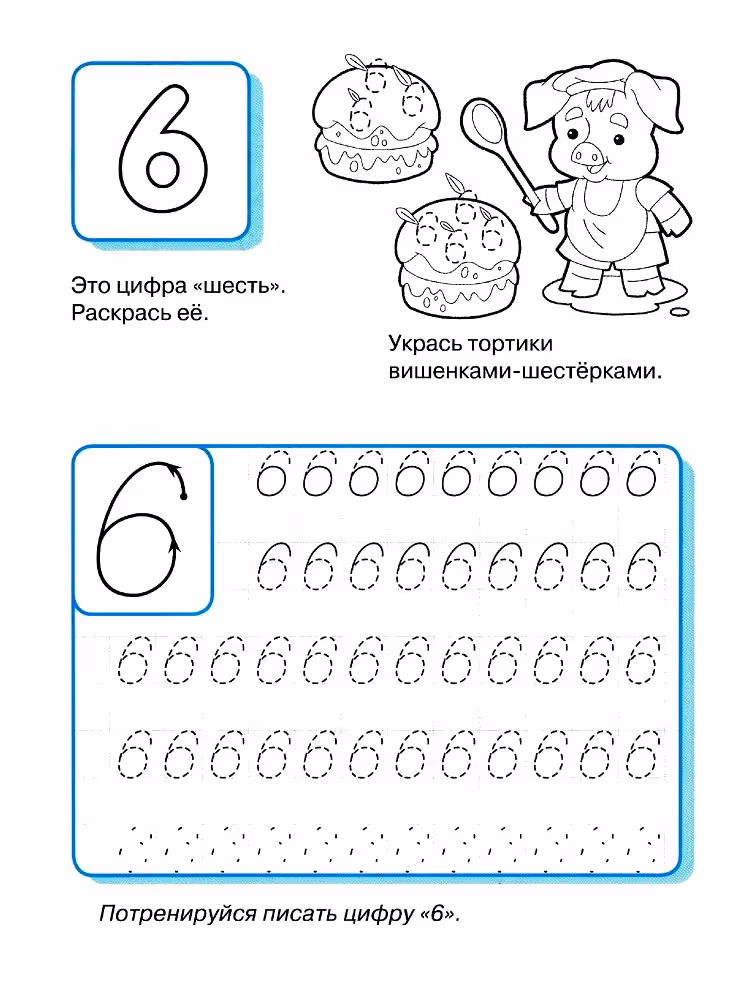 6

Это цифра «шесть». Раскрась её.

Укрась тортики вишенками-шестёрками.

6

6 6 6 6 6 6 6 6 6
6 6 6 6 6 6 6 6 6
6 6 6 6 6 6 6 6 6 6 6 6
6 6 6 6 6 6 6 6 6 6 6 6

Потренируйся писать цифру «6».