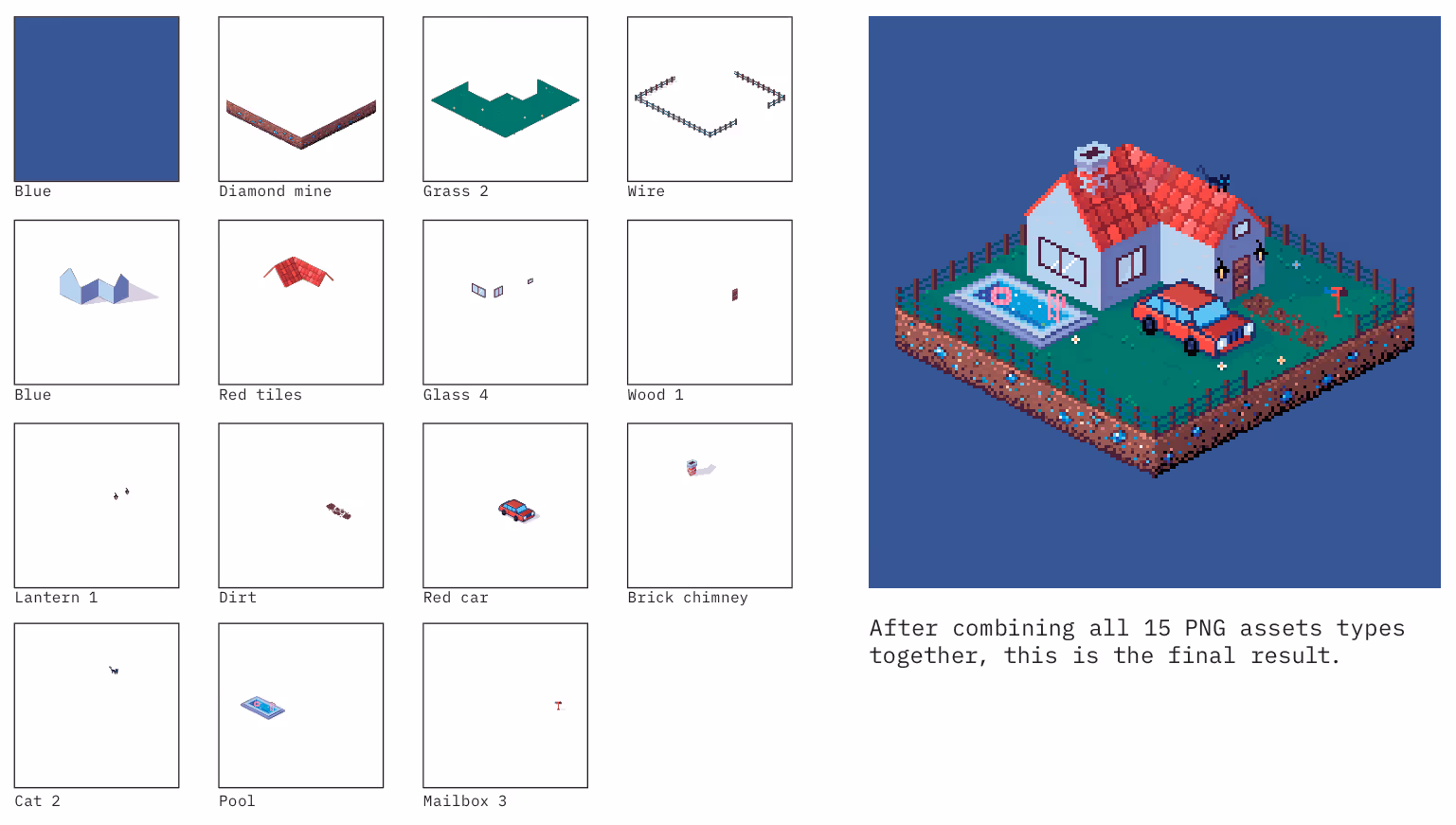 Blue

Diamond mine

Grass 2

Wire

Blue

Red tiles

Glass 4

Wood 1

Lantern 1

Dirt

Red car

Brick chimney

Cat 2

Pool

Mailbox 3

After combining all 15 PNG assets types together, this is the final result.