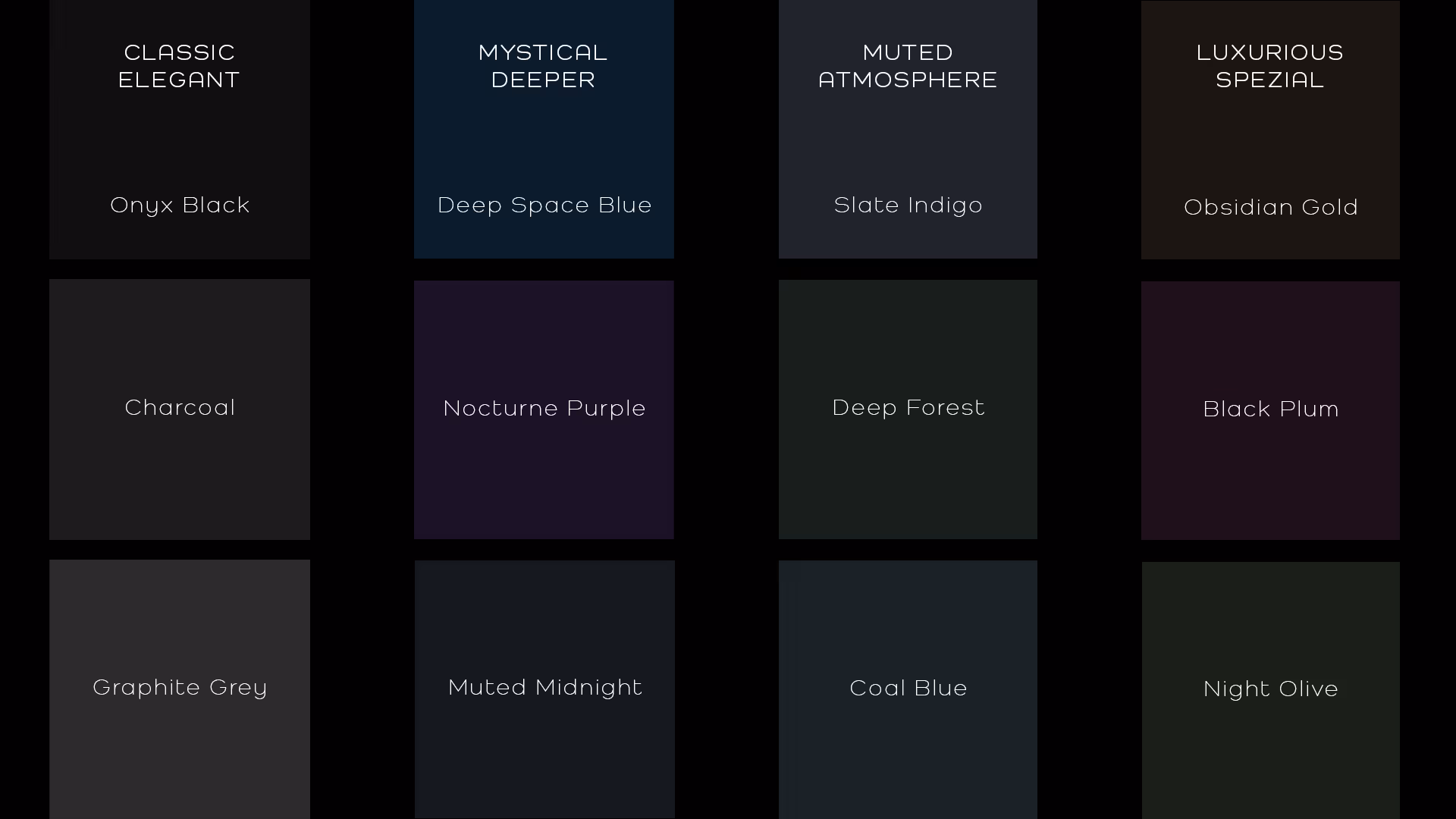 CLASSIC ELEGANT

Onyx Black

Charcoal

Graphite Grey

MYSTICAL DEEPER

Deep Space Blue

Nocturne Purple

Muted Midnight

MUTED ATMOSPHERE

Slate Indigo

Deep Forest

Coal Blue

LUXURIOUS SPEZIAL

Obsidian Gold

Black Plum

Night Olive