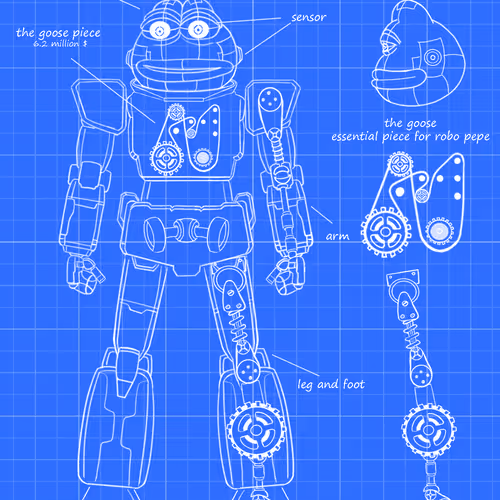 sensor

the goose piece
6.2 million $

the goose
essential piece for robo pepe

arm

leg and foot