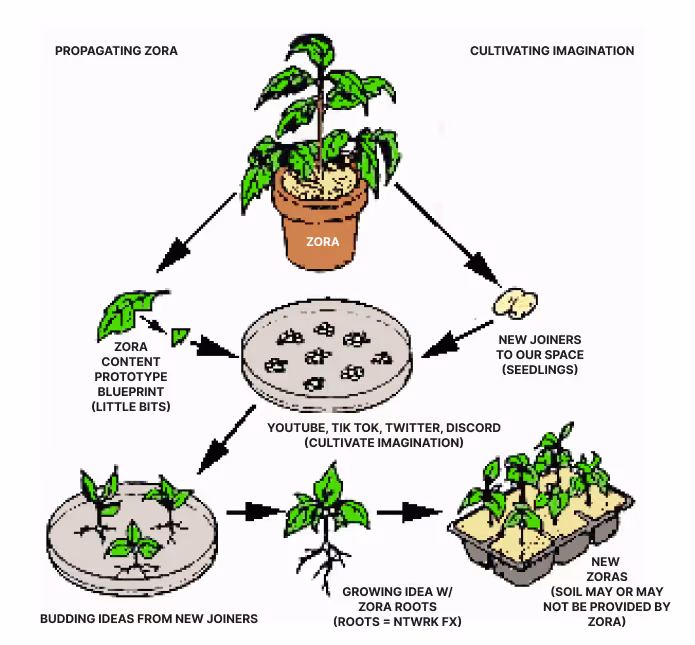 PROPAGATING ZORA

CULTIVATING IMAGINATION

ZORA

ZORA CONTENT PROTOTYPE BLUEPRINT (LITTLE BITS)

NEW JOINERS TO OUR SPACE (SEEDLINGS)

YOUTUBE, TIK TOK, TWITTER, DISCORD (CULTIVATE IMAGINATION)

BUDDING IDEAS FROM NEW JOINERS

GROWING IDEA W/ ZORA ROOTS (ROOTS = NTWRK FX)

NEW ZORAS (SOIL MAY OR MAY NOT BE PROVIDED BY ZORA)