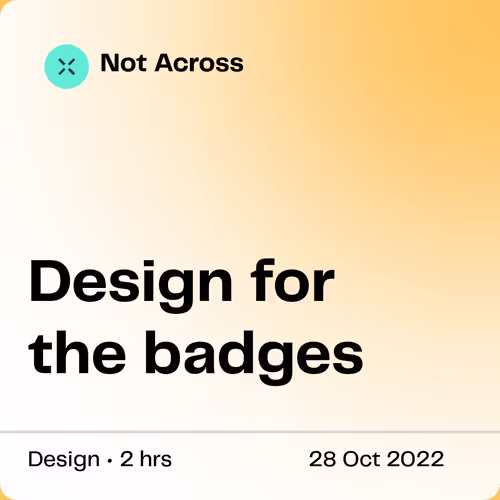 Not Across

Design for the badges

Design • 2 hrs 28 Oct 2022