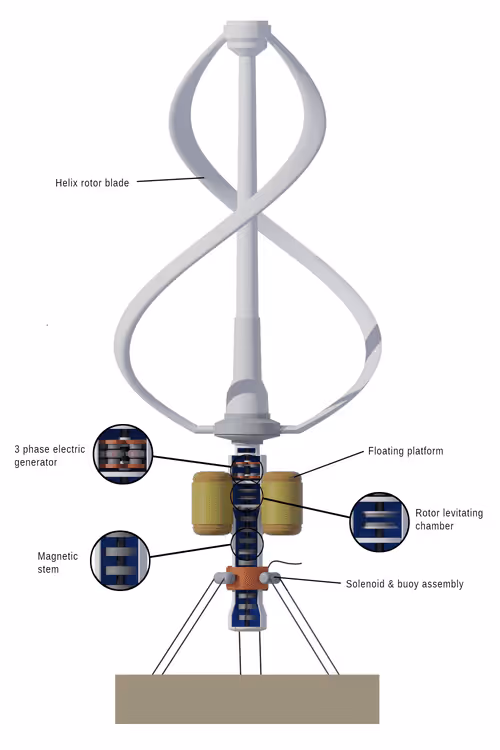 Helix rotor blade

3 phase electric generator

Floating platform

Rotor levitating chamber

Magnetic stem

Solenoid & buoy assembly