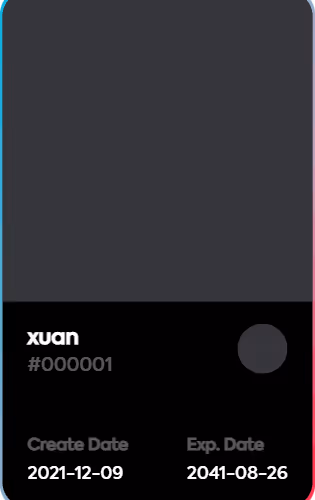 xuan
#000001

Create Date
2021-12-09

Exp. Date
2041-08-26