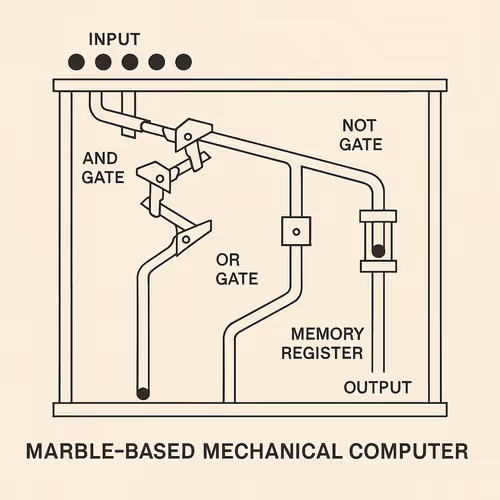 INPUT

NOT GATE

AND GATE

OR GATE

MEMORY REGISTER

OUTPUT

MARBLE-BASED MECHANICAL COMPUTER