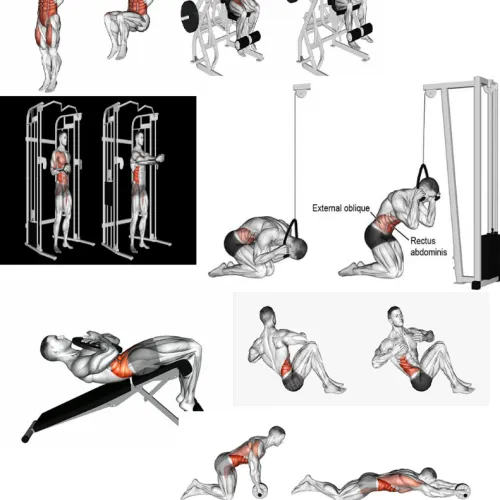 External oblique

Rectus abdominis